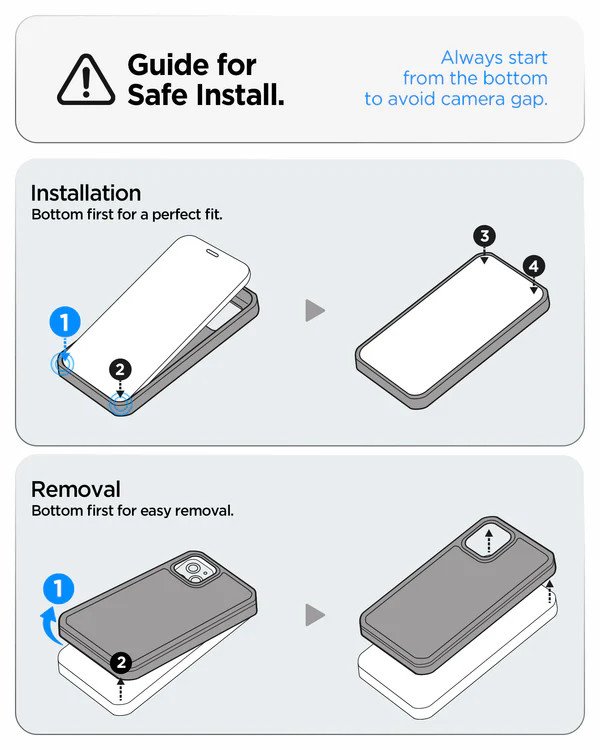 Guide for Safe Install.

Always start from the bottom to avoid camera gap.

Installation
Bottom first for a perfect fit.

1
2
3
4

Removal
Bottom first for easy removal.

1
2