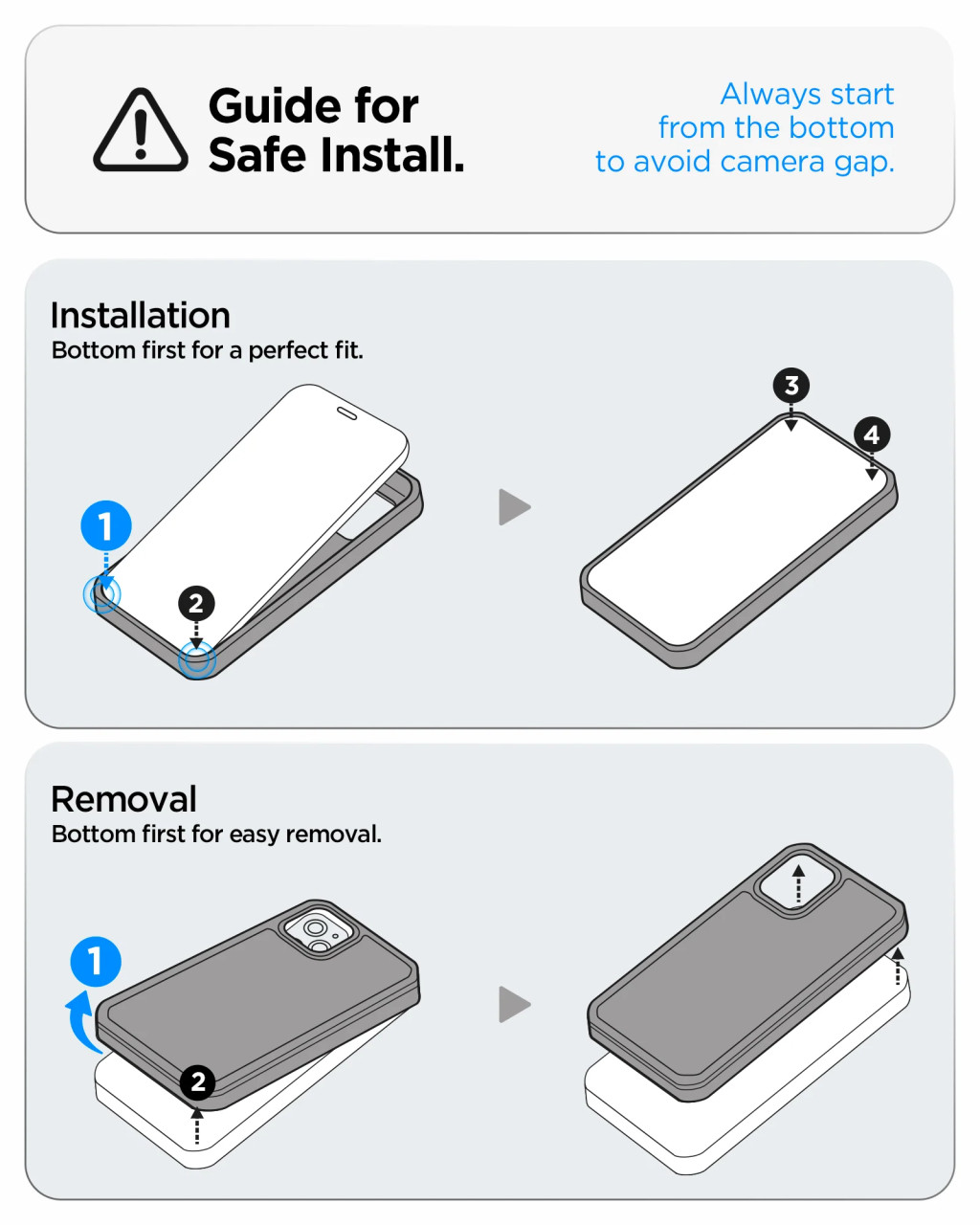 Guide for Safe Install.

Always start from the bottom to avoid camera gap.

Installation
Bottom first for a perfect fit.

1
2
3
4

Removal
Bottom first for easy removal.

1
2