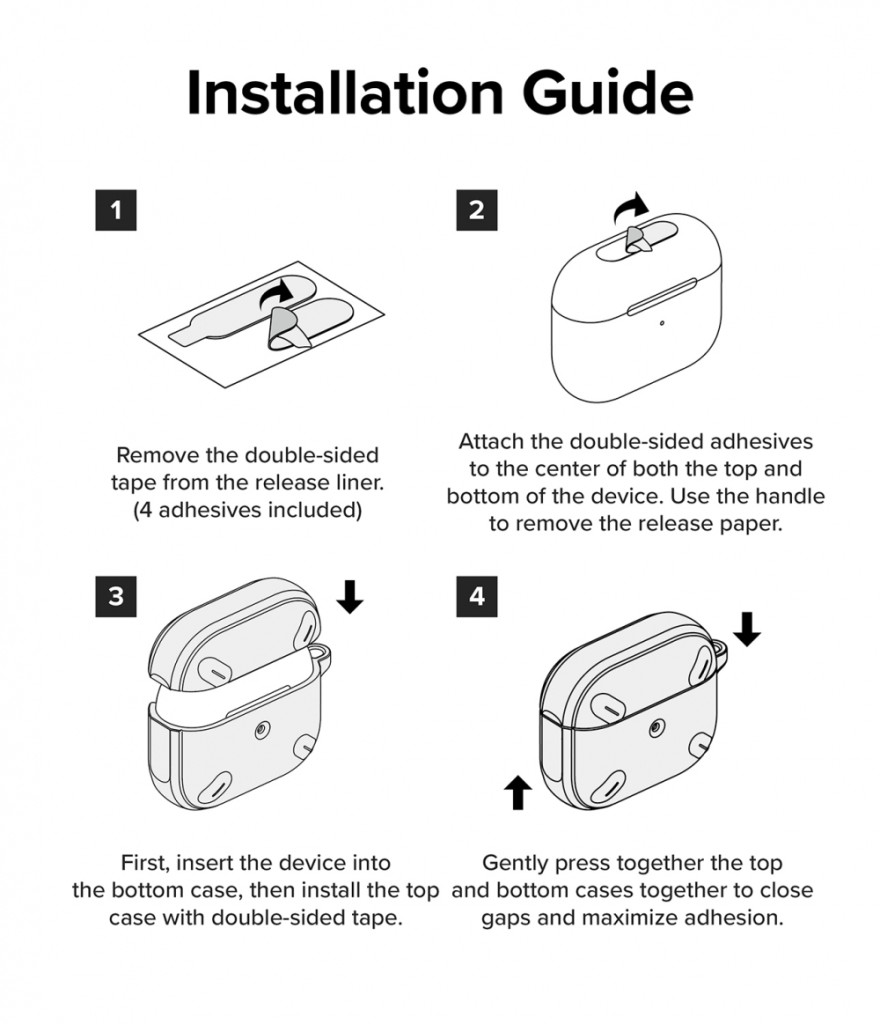 Installation Guide

1

Remove the double-sided tape from the release liner. (4 adhesives included)

2

Attach the double-sided adhesives to the center of both the top and bottom of the device. Use the handle to remove the release paper.

3

First, insert the device into the bottom case, then install the top case with double-sided tape.

4

Gently press together the top and bottom cases together to close gaps and maximize adhesion.